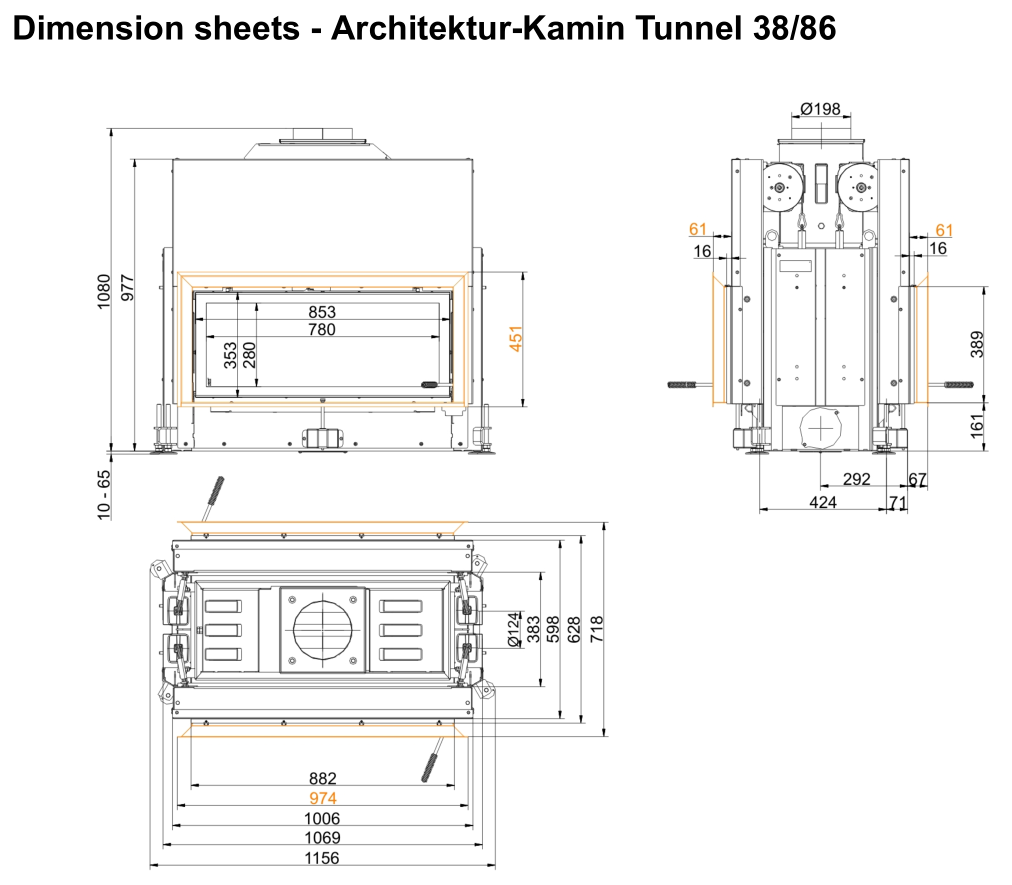 Dimension sheets - Architektur-Kamin Tunnel 38/86

1080
977
853
780
353
280
451
10 - 65

Ø198
61
16
61
16
389
161
292
67
424
71

Ø124
383
598
628
718
882
974
1006
1069
1156